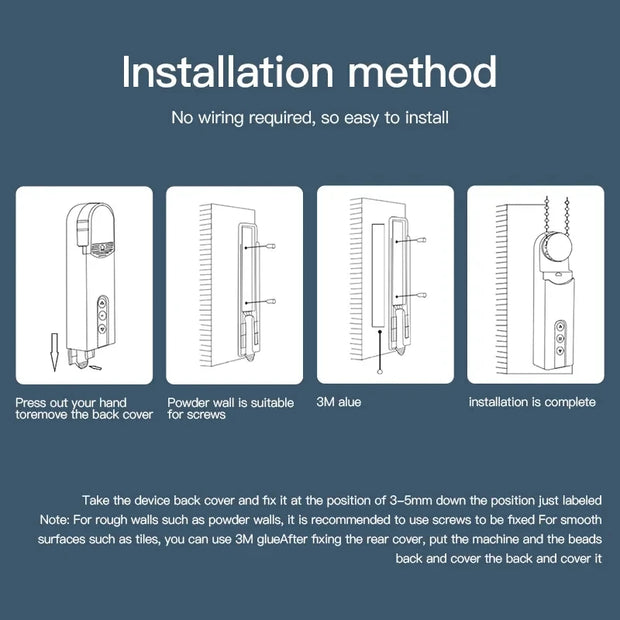 Installation method

No wiring required, so easy to install

Press out your hand toremove the back cover

Powder wall is suitable for screws

3M alue

installation is complete

Take the device back cover and fix it at the position of 3-5mm down the position just labeled Note: For rough walls such as powder walls, it is recommended to use screws to be fixed For smooth surfaces such as tiles, you can use 3M glueAfter fixing the rear cover, put the machine and the beads back and cover the back and cover it